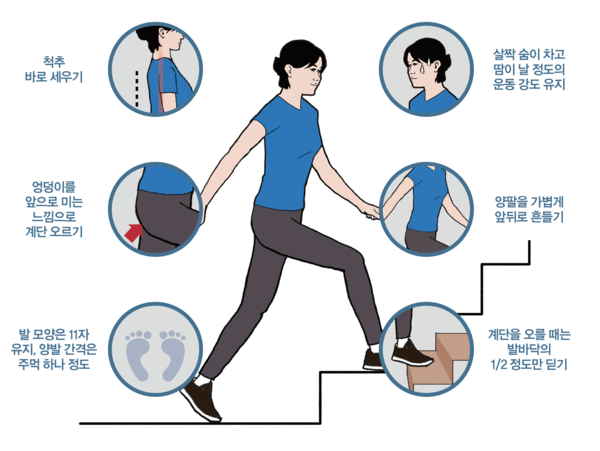 척추
바로 세우기

엉덩이를
앞으로 미는
느낌으로
계단 오르기

발 모양은 11자
유지, 양발 간격은
주먹 하나 정도

살짝 숨이 차고
땀이 날 정도의
운동 강도 유지

양팔을 가볍게
앞뒤로 흔들기

계단을 오를 때는
발바닥의
1/2 정도만 딛기